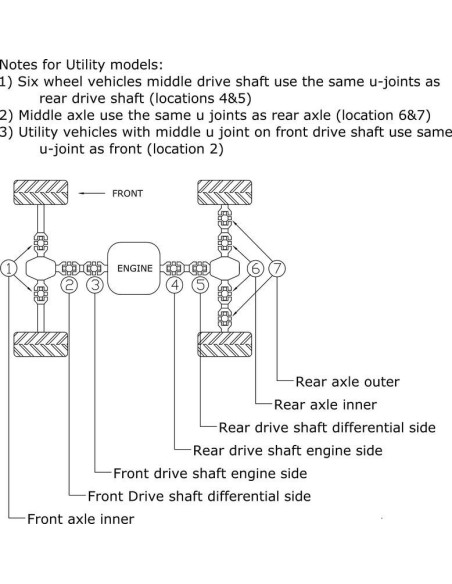 Notes for Utility models:
1) Six wheel vehicles middle drive shaft use the same u-joints as rear drive shaft (locations 4&5)
2) Middle axle use the same u joints as rear axle (location 6&7)
3) Utility vehicles with middle u joint on front drive shaft use same u-joint as front (location 2)

FRONT
ENGINE
1
2
3
4
5
6
7

Rear axle outer
Rear axle inner
Rear drive shaft differential side
Rear drive shaft engine side
Front drive shaft engine side
Front Drive shaft differential side
Front axle inner