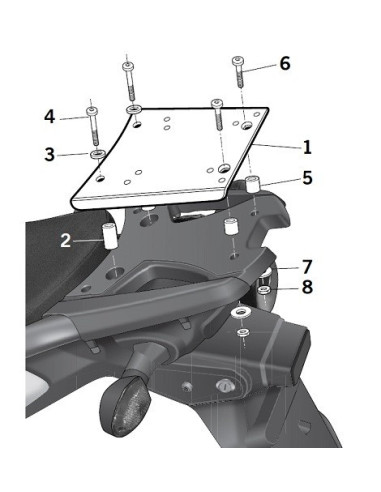 6
4
1
3
5
2
7
8