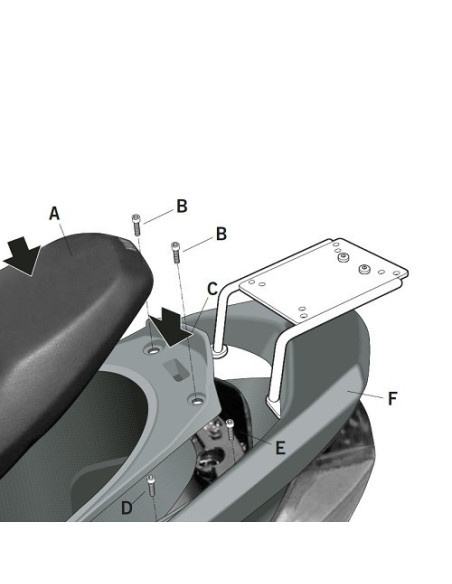 A
B
B
C
F
E
D