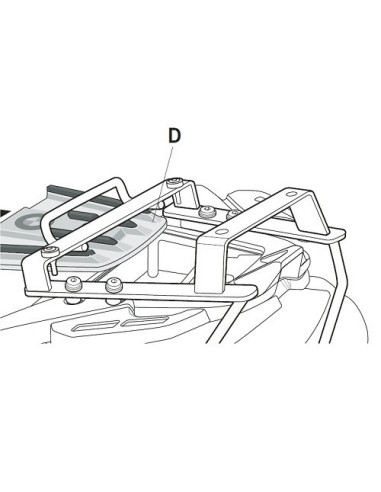 D