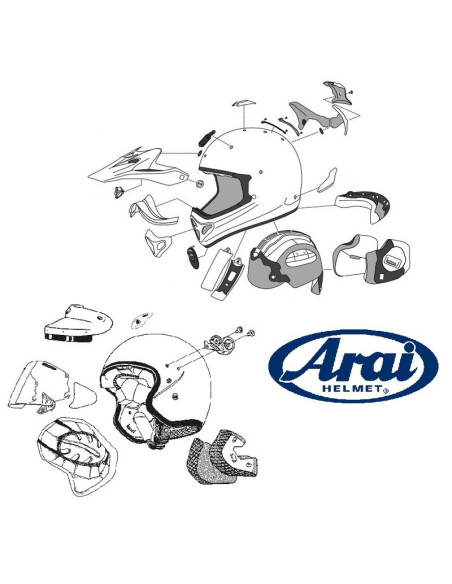 Arai
HELMET®